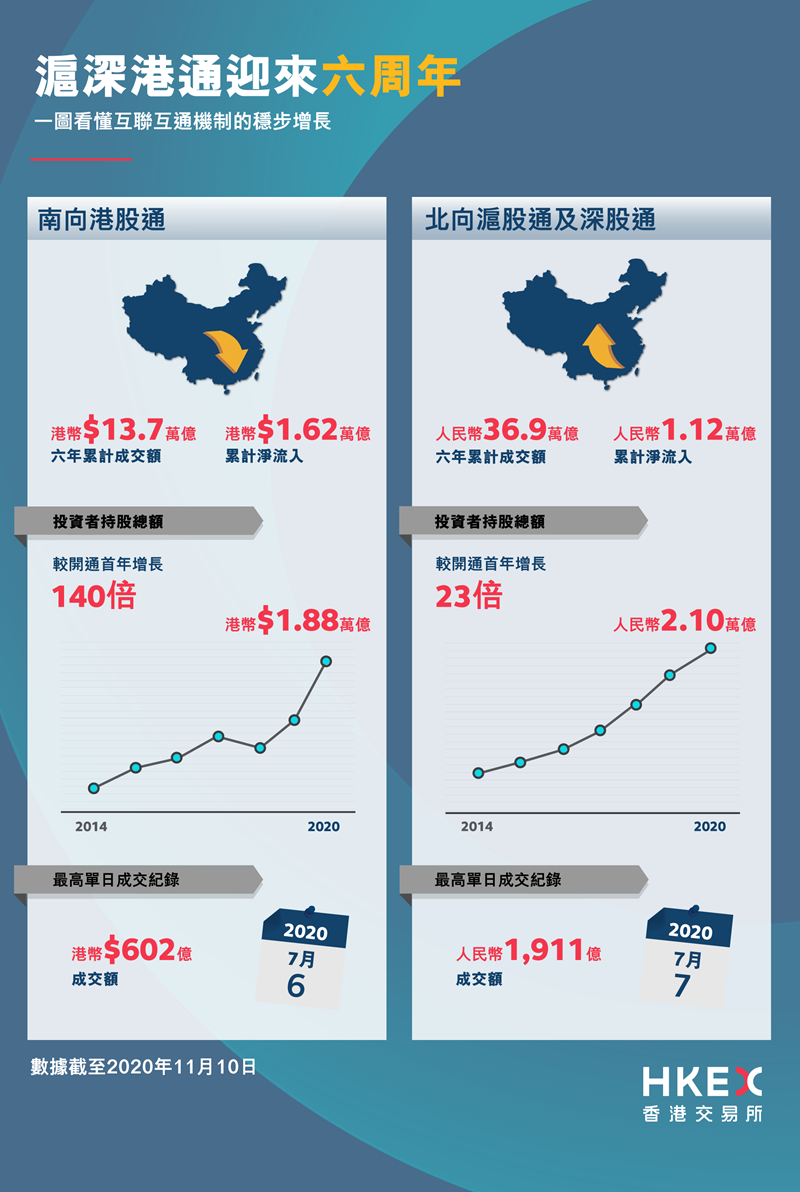 滬深港通迎來六周年
一圖看懂互聯互通機制的穩步增長

南向港股通

港幣$13.7萬億
六年累計成交額

港幣$1.62萬億
累計淨流入

投資者持股總額

較開通首年增長
140倍

港幣$1.88萬億

2014
2020

最高單日成交紀錄

港幣$602億
成交額

2020
7月
6

北向滬股通及深股通

人民幣36.9萬億
六年累計成交額

人民幣1.12萬億
累計淨流入

投資者持股總額

較開通首年增長
23倍

人民幣2.10萬億

2014
2020

最高單日成交紀錄

人民幣1,911億
成交額

2020
7月
7

數據截至2020年11月10日

HKEX
香港交易所